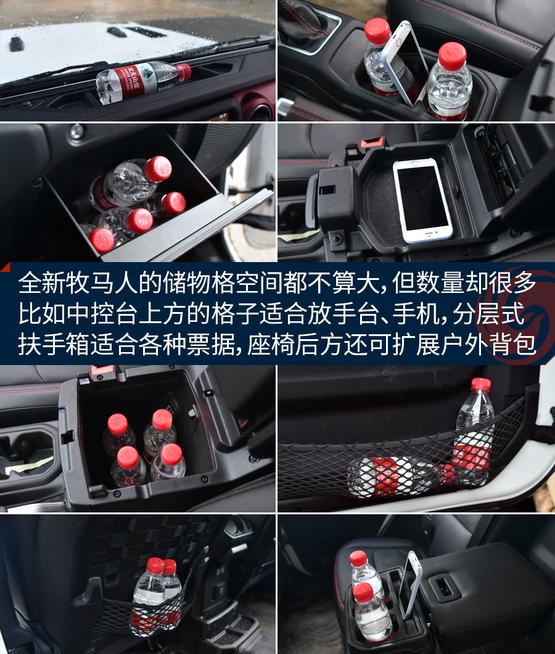 全新牧马人的储物格空间都不算大，但数量却很多
比如中控台上方的格子适合放手台、手机，分层式
扶手箱适合各种票据，座椅后方还可扩展户外背包