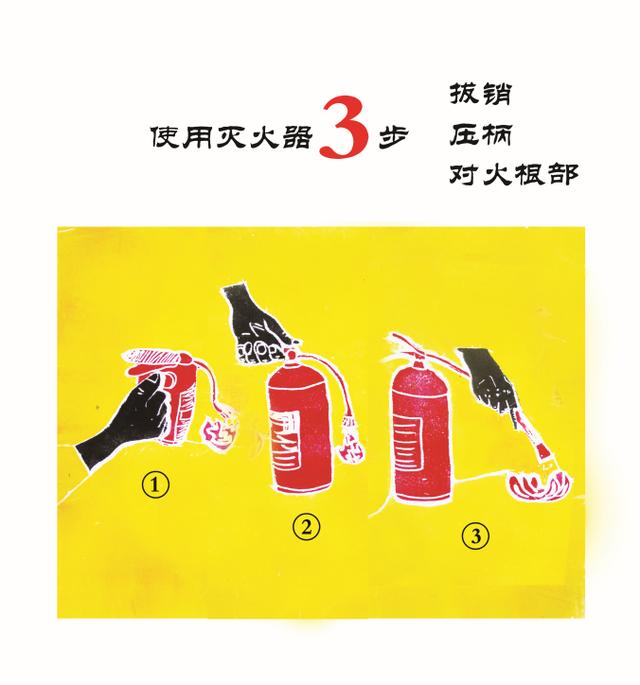 使用灭火器3步

拔销
压柄
对火根部

①

②

③