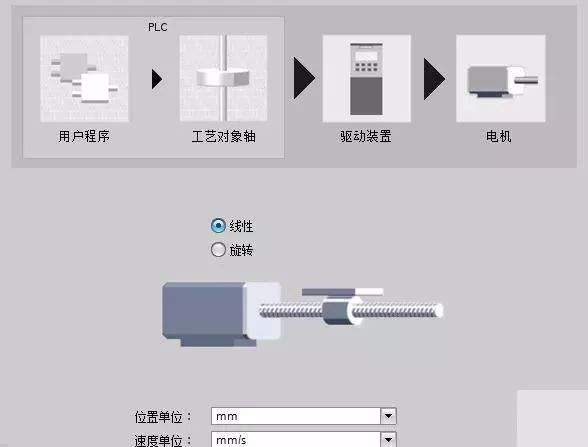 PLC

用户程序

工艺对象轴

驱动装置

电机

线性
旋转

位置单位： mm
速度单位： mm/s