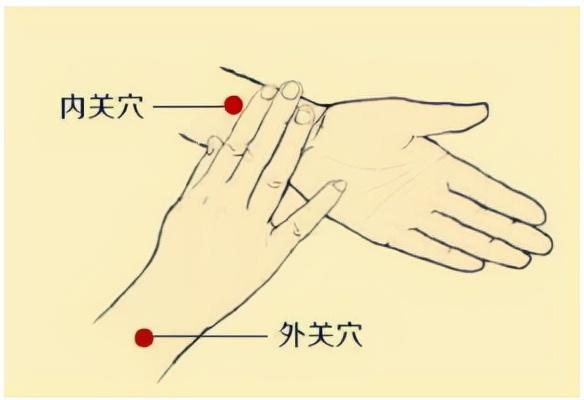 内关穴

外关穴