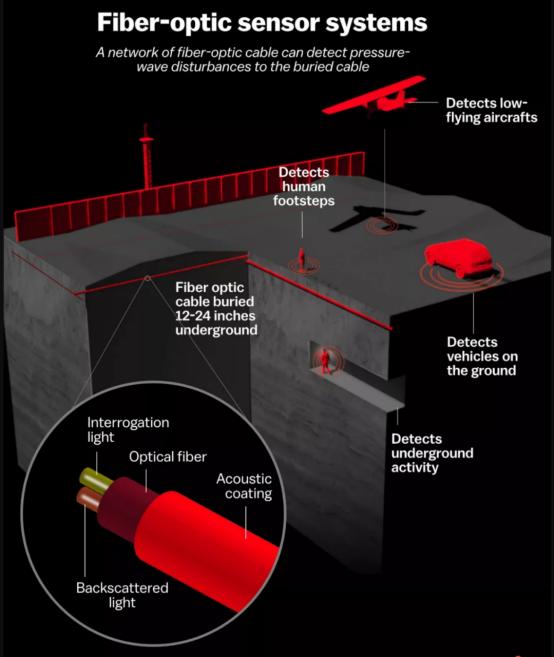 Fiber-optic sensor systems

A network of fiber-optic cable can detect pressure-wave disturbances to the buried cable

Detects low-flying aircrafts

Detects human footsteps

Fiber optic cable buried 12-24 inches underground

Detects vehicles on the ground

Detects underground activity

Interrogation light

Optical fiber

Acoustic coating

Backscattered light