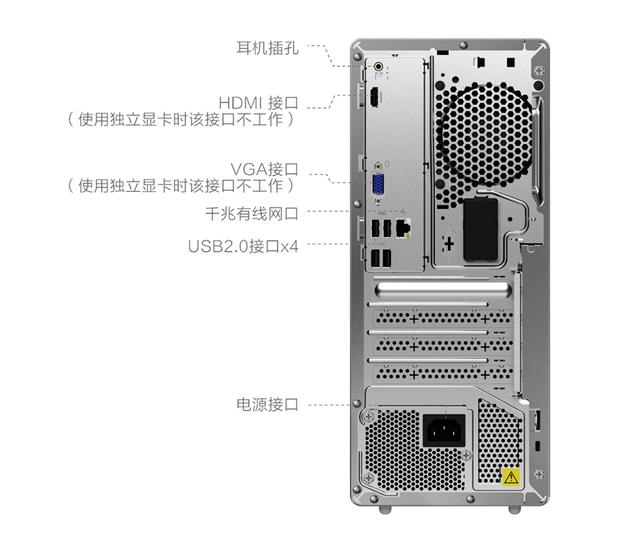 耳机插孔

HDMI 接口
（使用独立显卡时该接口不工作）

VGA接口
（使用独立显卡时该接口不工作）

千兆有线网口

USB2.0接口x4

电源接口