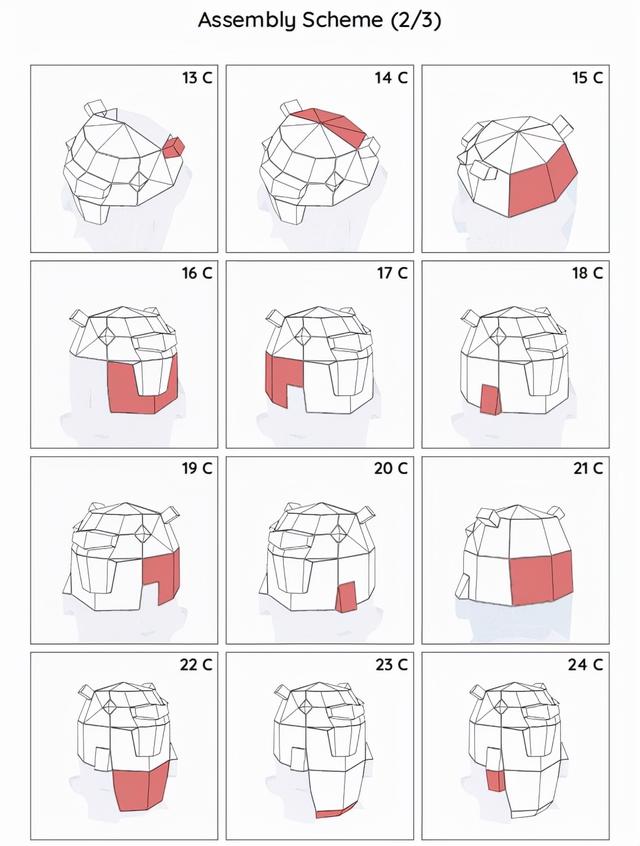 Assembly Scheme (2/3)

13 C

14 C

15 C

16 C

17 C

18 C

19 C

20 C

21 C

22 C

23 C

24 C