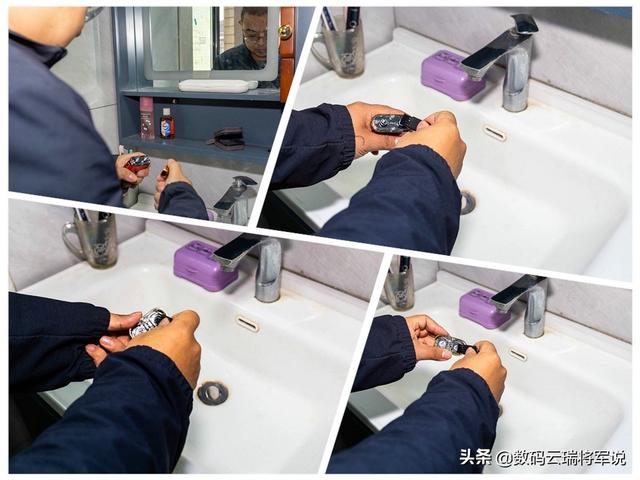 头条 @数码云瑞将军说