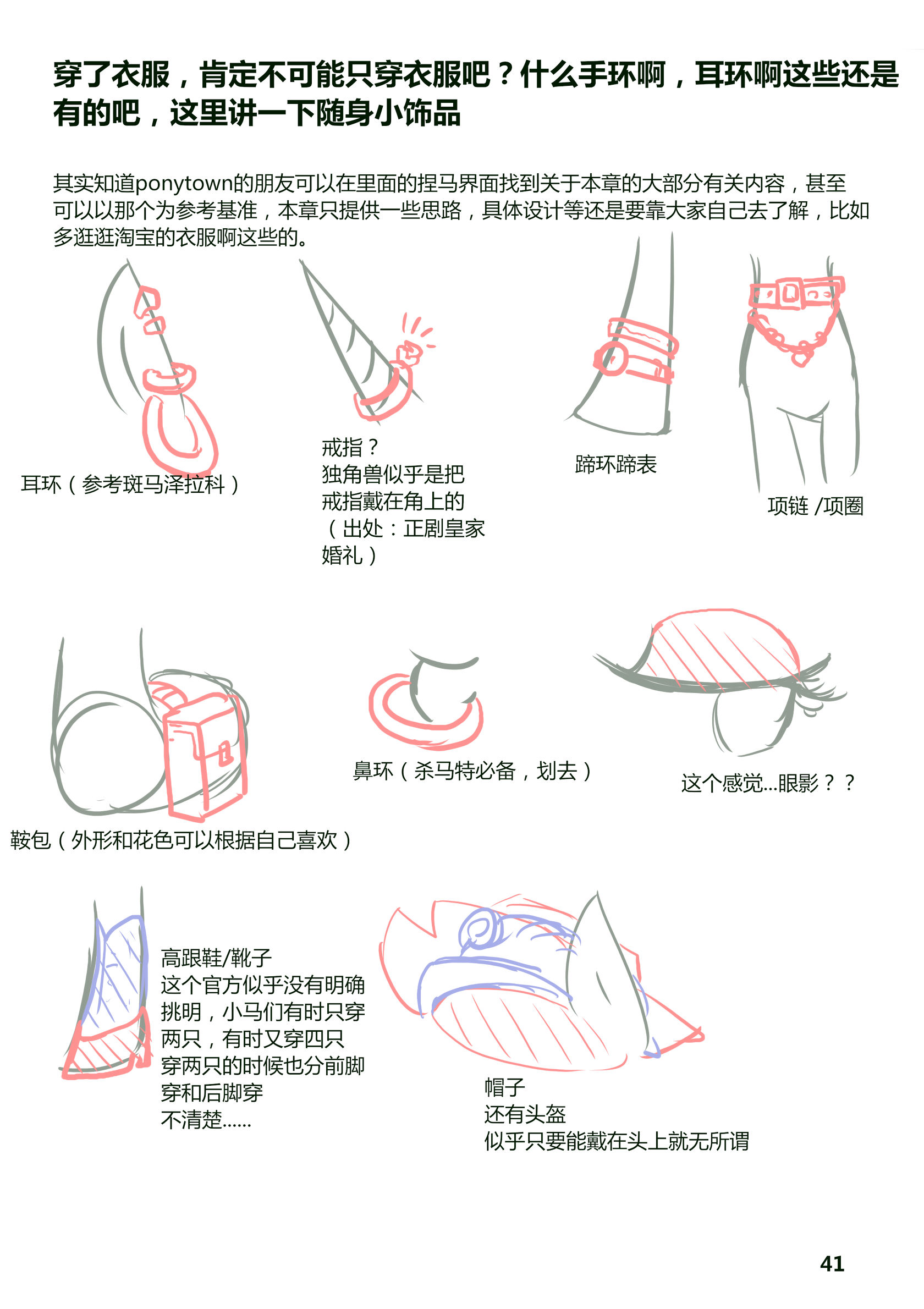 穿了衣服，肯定不可能只穿衣服吧？什么手环啊，耳环啊这些还是有的吧，这里讲一下随身小饰品

其实知道ponytown的朋友可以在里面的捏马界面找到关于本章的大部分有关内容，甚至可以以那个为参考基准，本章只提供一些思路，具体设计等还是要靠大家自己去了解，比如多逛逛淘宝的衣服啊这些的。

耳环（参考斑马泽拉科）

戒指？
独角兽似乎是把戒指戴在角上的（出处：正剧皇家婚礼）

蹄环蹄表

项链 /项圈

鞍包（外形和花色可以根据自己喜欢）

鼻环（杀马特必备，划去）

这个感觉...眼影？？

高跟鞋/靴子
这个官方似乎没有明确挑明，小马们有时只穿两只，有时又穿四只
穿两只的时候也分前脚穿和后脚穿
不清楚......

帽子
还有头盔
似乎只要能戴在头上就无所谓

41