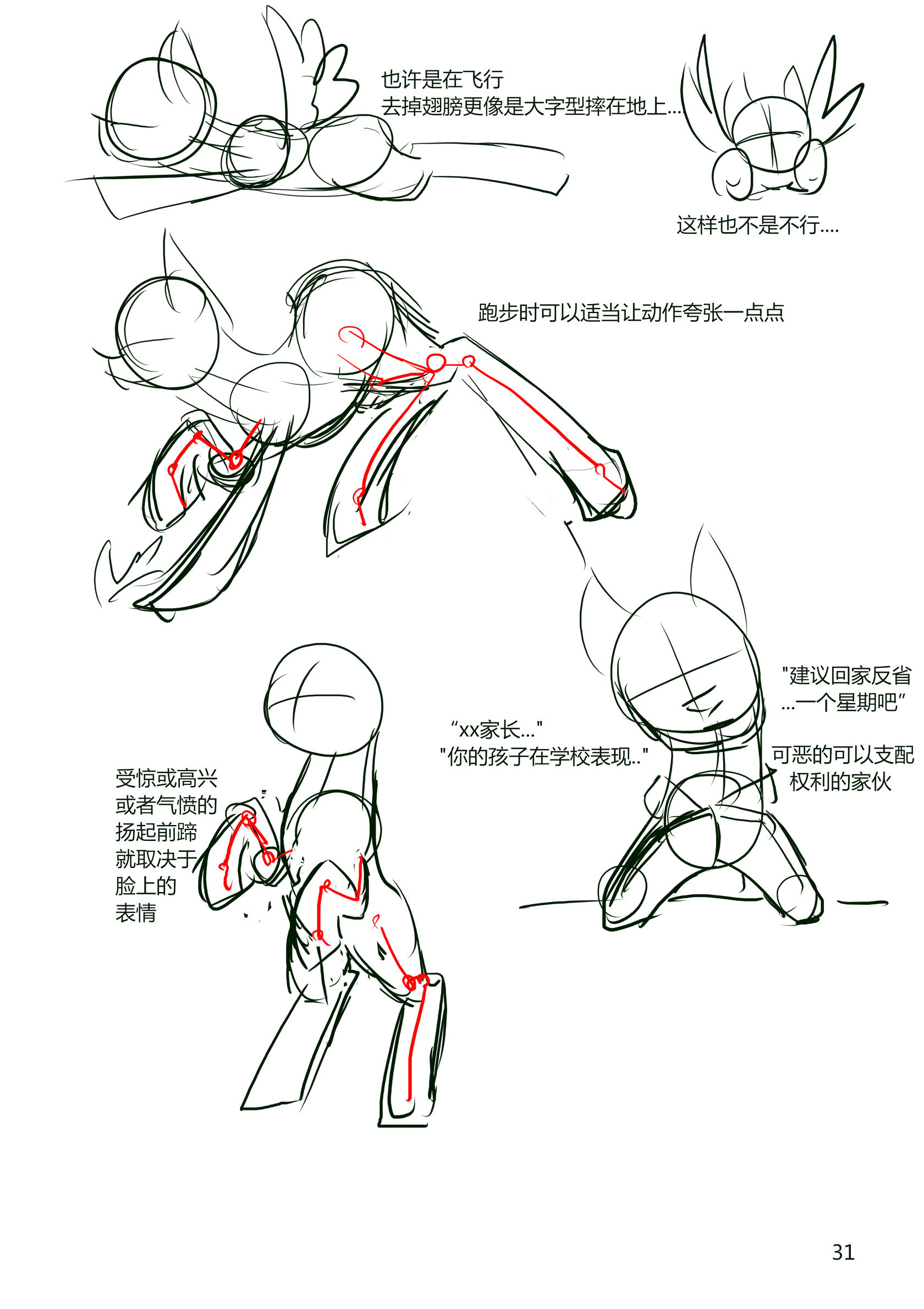 也许是在飞行
去掉翅膀更像是大字型摔在地上...

这样也不是不行....

跑步时可以适当让动作夸张一点点

"建议回家反省
...一个星期吧"

"xx家长..."
"你的孩子在学校表现.."

可恶的可以支配
权利的家伙

受惊或高兴
或者气愤的
扬起前蹄
就取决于
脸上的
表情

31