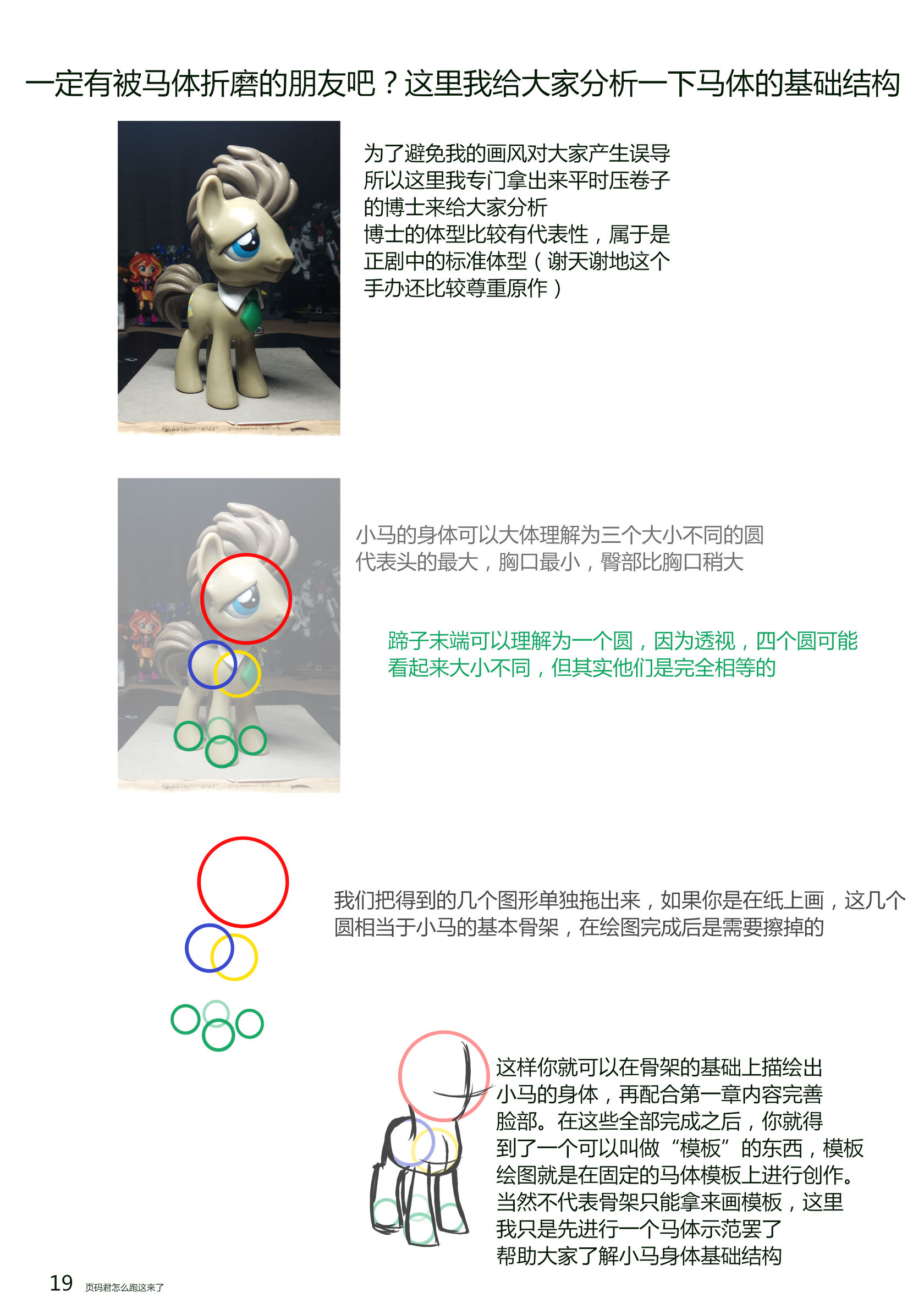 一定有被马体折磨的朋友吧？这里我给大家分析一下马体的基础结构

为了避免我的画风对大家产生误导
所以这里我专门拿出来平时压卷子
的博士来给大家分析
博士的体型比较有代表性，属于是
正剧中的标准体型（谢天谢地这个
手办还比较尊重原作）

小马的身体可以大体理解为三个大小不同的圆
代表头的最大，胸口最小，臀部比胸口稍大

蹄子末端可以理解为一个圆，因为透视，四个圆可能
看起来大小不同，但其实他们是完全相等的

我们把得到的几个图形单独拖出来，如果你是在纸上画，这几个
圆相当于小马的基本骨架，在绘图完成后是需要擦掉的

这样你就可以在骨架的基础上描绘出
小马的身体，再配合第一章内容完善
脸部。在这些全部完成之后，你就得
到了一个可以叫做“模板”的东西，模板
绘图就是在固定的马体模板上进行创作。
当然不代表骨架只能拿来画模板，这里
我只是先进行一个马体示范罢了
帮助大家了解小马身体基础结构

19 页码君怎么跑这来了