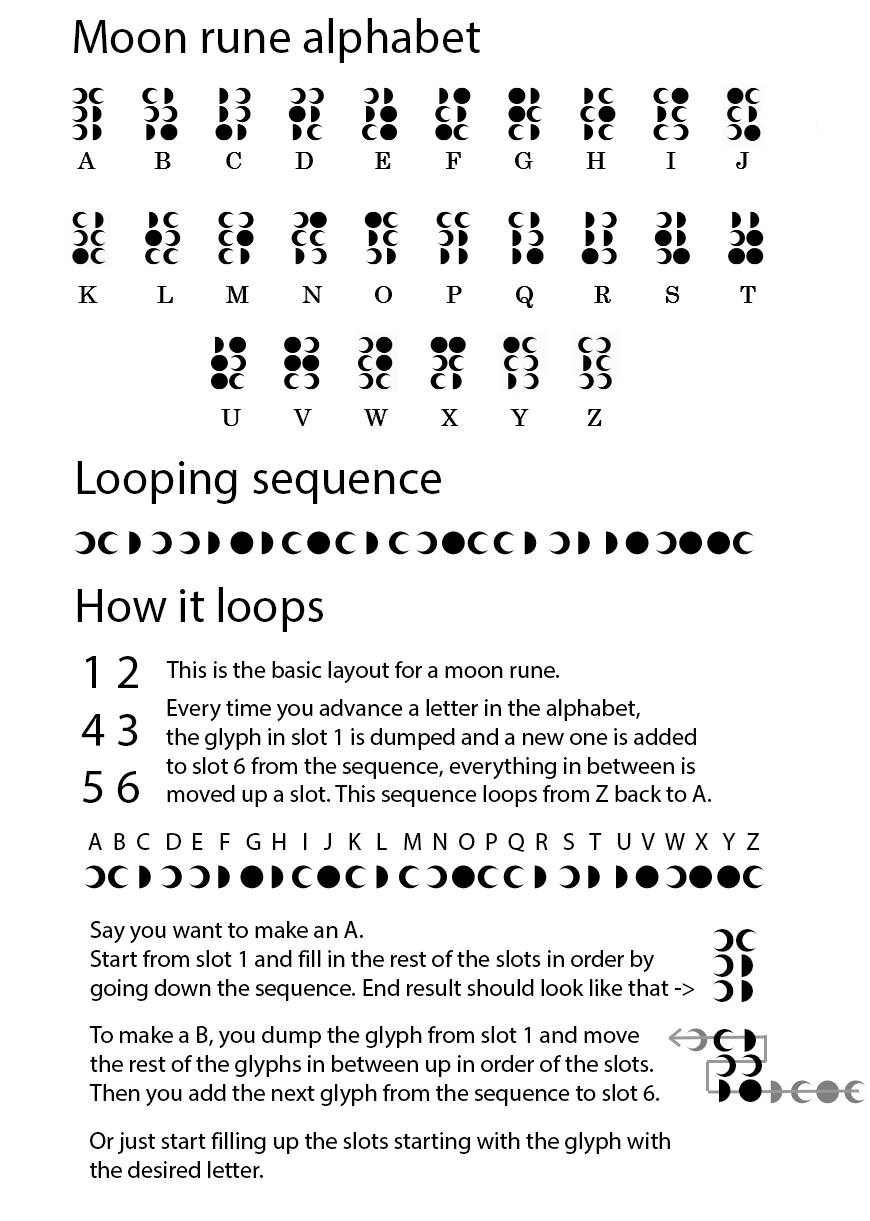 Moon rune alphabet

A B C D E F G H I J

K L M N O P Q R S T

U V W X Y Z

Looping sequence

How it loops

1 2
4 3
5 6

This is the basic layout for a moon rune.
Every time you advance a letter in the alphabet, the glyph in slot 1 is dumped and a new one is added to slot 6 from the sequence, everything in between is moved up a slot. This sequence loops from Z back to A.

A B C D E F G H I J K L M N O P Q R S T U V W X Y Z

Say you want to make an A.
Start from slot 1 and fill in the rest of the slots in order by going down the sequence. End result should look like that ->

To make a B, you dump the glyph from slot 1 and move the rest of the glyphs in between up in order of the slots. Then you add the next glyph from the sequence to slot 6.

Or just start filling up the slots starting with the glyph with the desired letter.