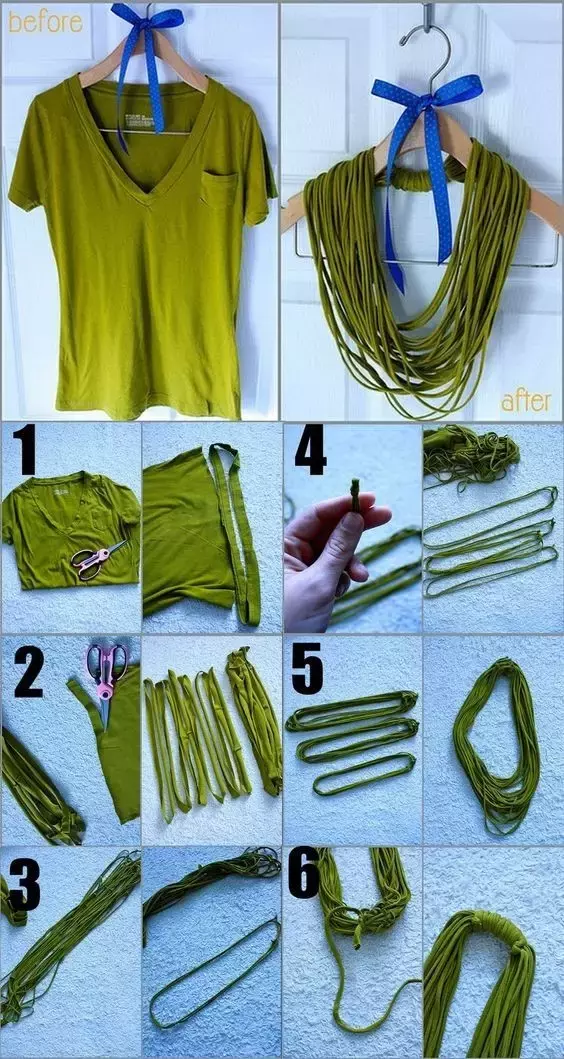 before

after

1

4

2

5

3

6