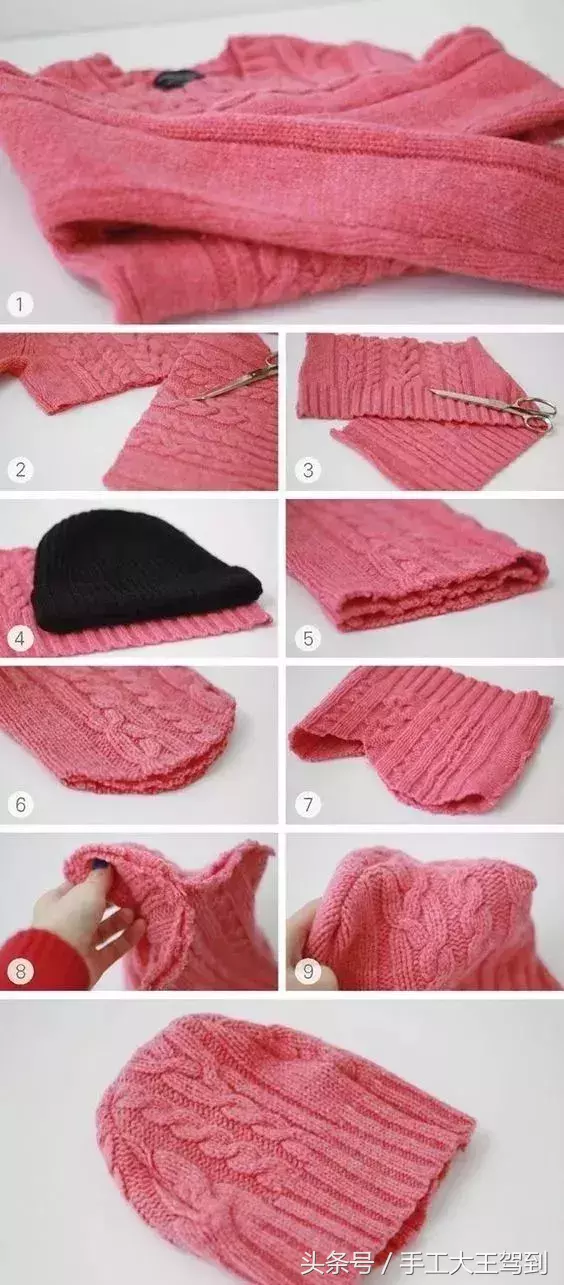 1

2

3

4

5

6

7

8

9

头条号 / 手工大王驾到