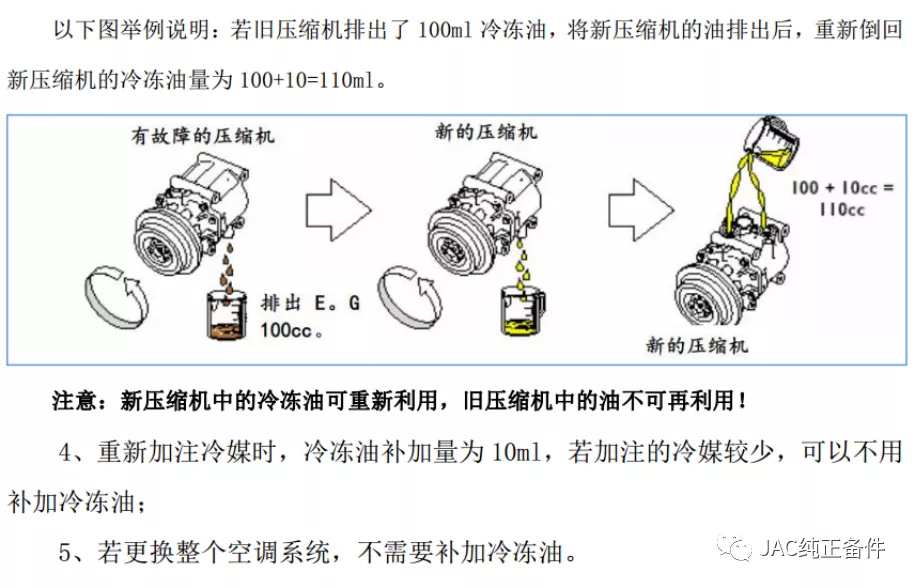 以下图举例说明：若旧压缩机排出了 100ml 冷冻油，将新压缩机的油排出后，重新倒回新压缩机的冷冻油量为 100+10=110ml。

有故障的压缩机

排出 E。G
100cc。

新的压缩机

100 + 10cc =
110cc

新的压缩机

注意：新压缩机中的冷冻油可重新利用，旧压缩机中的油不可再利用！

4、重新加注冷媒时，冷冻油补加量为 10ml，若加注的冷媒较少，可以不用补加冷冻油；

5、若更换整个空调系统，不需要补加冷冻油。

JAC纯正备件