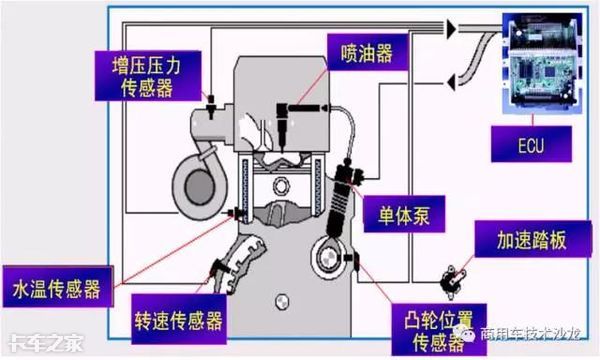 增压压力传感器

喷油器

ECU

单体泵

加速踏板

水温传感器

转速传感器

凸轮位置传感器

卡车之家

商用车技术沙龙