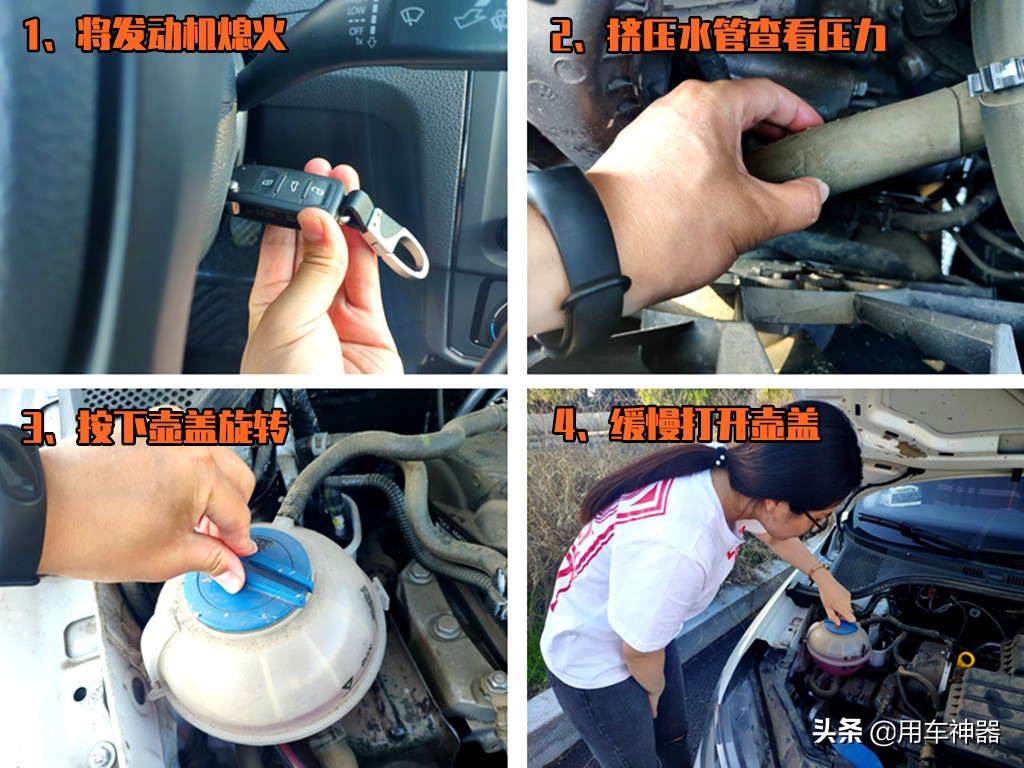 1、将发动机熄火

LOW
OFF
1x

2、挤压水管查看压力

3、按下壶盖旋转

4、缓慢打开壶盖

头条 @用车神器