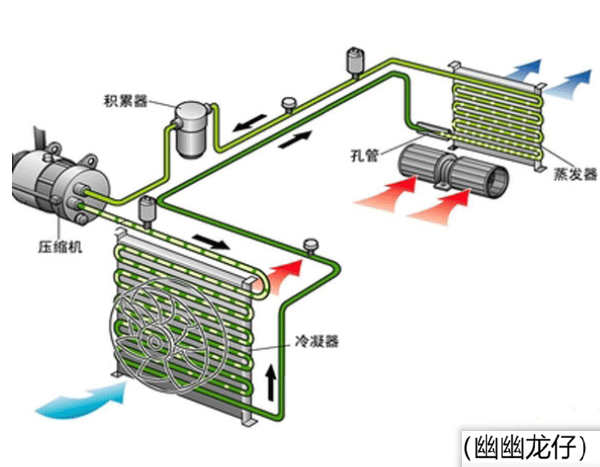 积累器

孔管

蒸发器

压缩机

冷凝器

(幽幽龙仔)