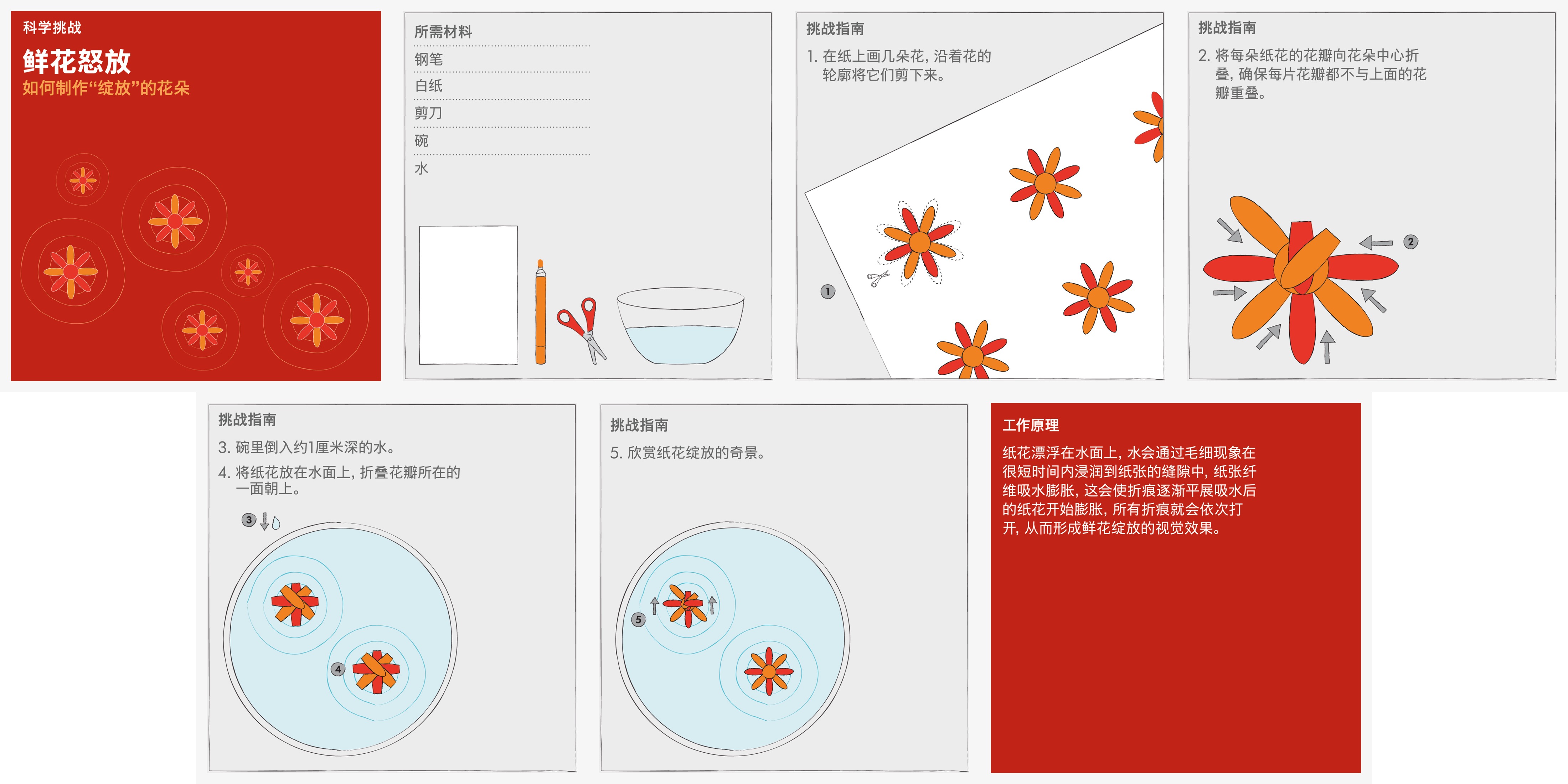 科学挑战

鲜花怒放

如何制作“绽放”的花朵

所需材料

钢笔

白纸

剪刀

碗

水

挑战指南

1. 在纸上画几朵花，沿着花的轮廓将它们剪下来。

1

挑战指南

2. 将每朵纸花的花瓣向花朵中心折叠，确保每片花瓣都不与上面的花瓣重叠。

2

挑战指南

3. 碗里倒入约1厘米深的水。

4. 将纸花放在水面上，折叠花瓣所在的一面朝上。

3

4

挑战指南

5. 欣赏纸花绽放的奇景。

5

工作原理

纸花漂浮在水面上，水会通过毛细现象在很短时间内浸润到纸张的缝隙中，纸张纤维吸水膨胀，这会使折痕逐渐平展吸水后的纸花开始膨胀，所有折痕就会依次打开，从而形成鲜花绽放的视觉效果。