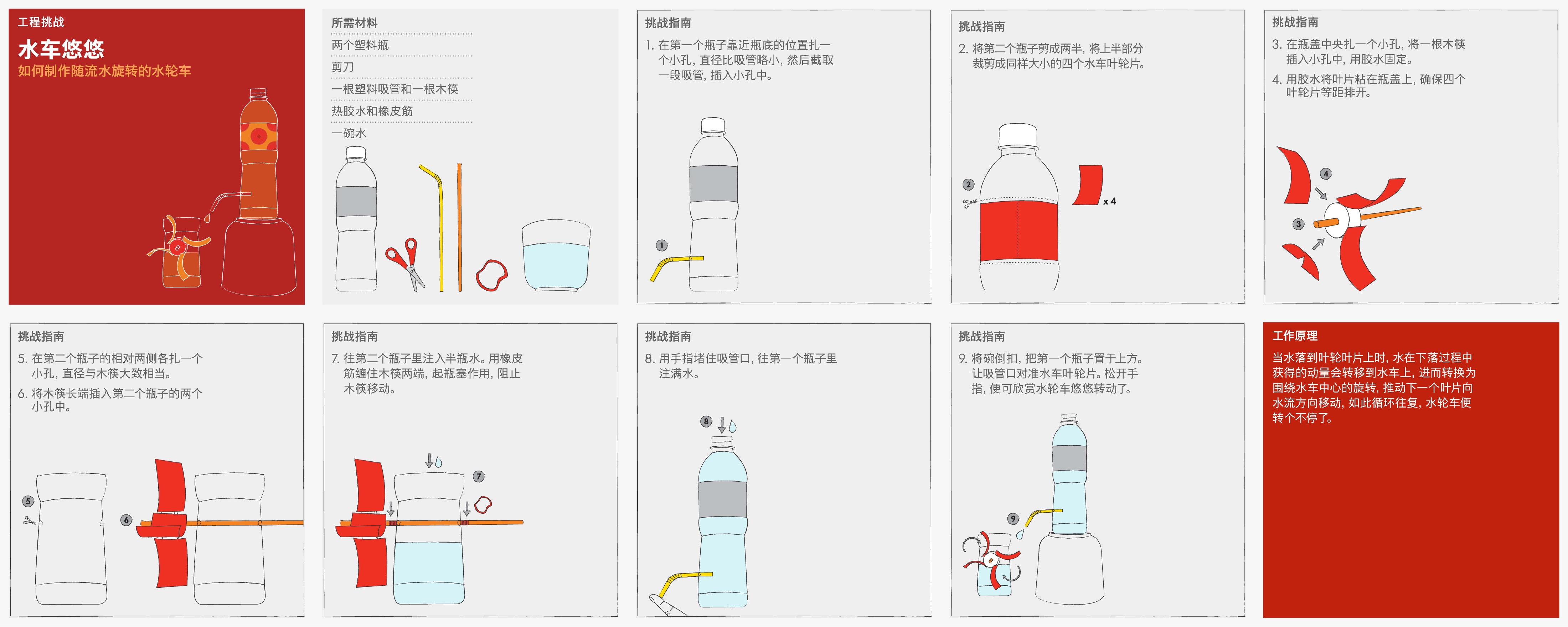 工程挑战

水车悠悠

如何制作随流水旋转的水轮车

所需材料

两个塑料瓶

剪刀

一根塑料吸管和一根木筷

热胶水和橡皮筋

一碗水

挑战指南

1. 在第一个瓶子靠近瓶底的位置扎一个小孔，直径比吸管略小，然后截取一段吸管，插入小孔中。

1

挑战指南

2. 将第二个瓶子剪成两半，将上半部分裁剪成同样大小的四个水车叶轮片。

2

x 4

挑战指南

3. 在瓶盖中央扎一个小孔，将一根木筷插入小孔中，用胶水固定。

4. 用胶水将叶片粘在瓶盖上，确保四个叶轮片等距排开。

4

3

挑战指南

5. 在第二个瓶子的相对两侧各扎一个小孔，直径与木筷大致相当。

6. 将木筷长端插入第二个瓶子的两个小孔中。

5

6

挑战指南

7. 往第二个瓶子里注入半瓶水。用橡皮筋缠住木筷两端，起瓶塞作用，阻止木筷移动。

7

挑战指南

8. 用手指堵住吸管口，往第一个瓶子里注满水。

8

挑战指南

9. 将碗倒扣，把第一个瓶子置于上方。让吸管口对准水车叶轮片。松开手指，便可欣赏水轮车悠悠转动了。

9

工作原理

当水落到叶轮叶片上时，水在下落过程中获得的动量会转移到水车上，进而转换为围绕水车中心的旋转，推动下一个叶片向水流方向移动，如此循环往复，水轮车便转个不停了。